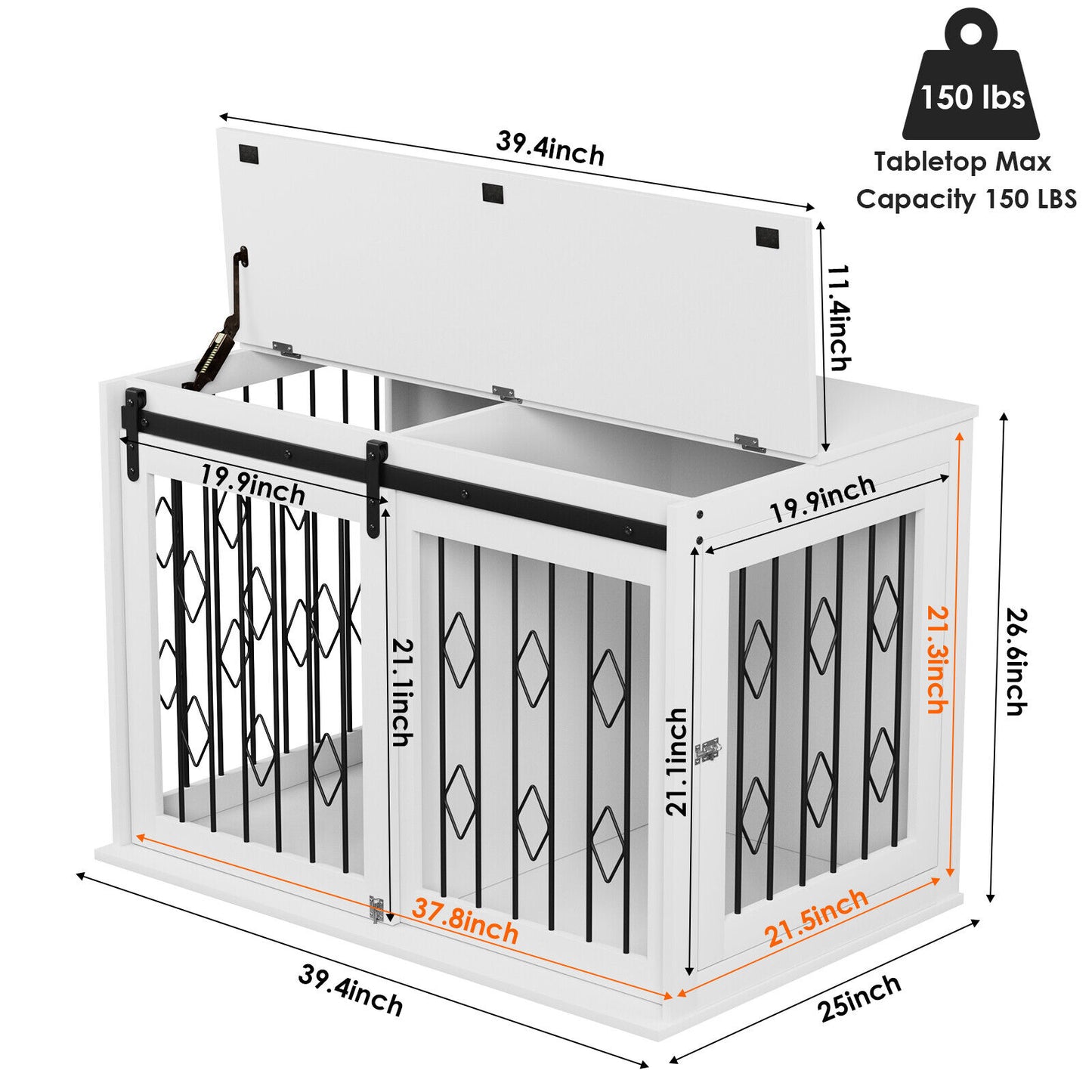 150 lbs

Tabletop Max Capacity 150 LBS

39.4inch

11.4inch

19.9inch

19.9inch

21.1inch

21.1inch

21.3inch

26.6inch

37.8inch

21.5inch

39.4inch

25inch