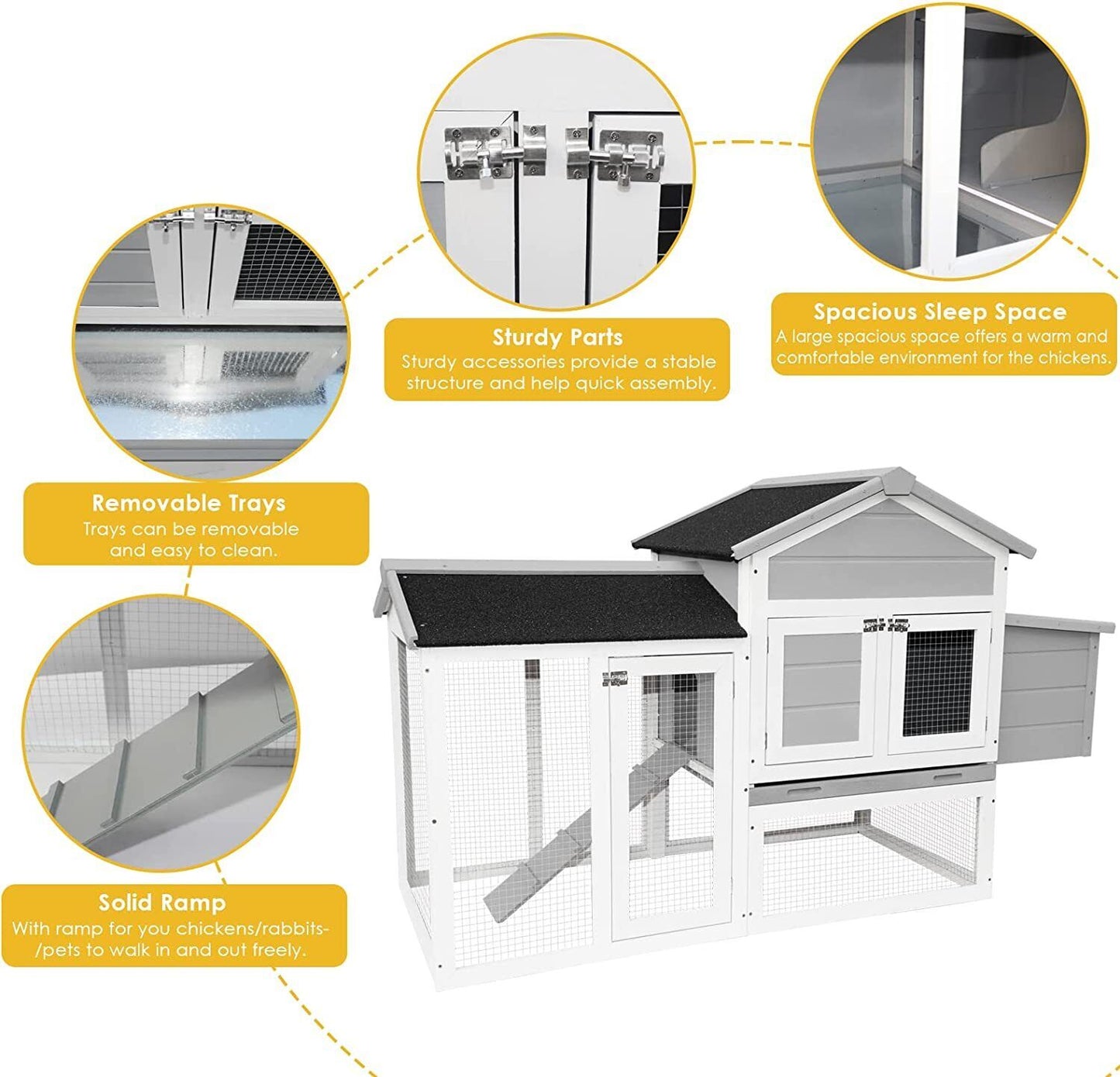 Sturdy Parts
Sturdy accessories provide a stable structure and help quick assembly.

Spacious Sleep Space
A large spacious space offers a warm and comfortable environment for the chickens.

Removable Trays
Trays can be removable and easy to clean.

Solid Ramp
With ramp for you chickens/rabbits-/pets to walk in and out freely.