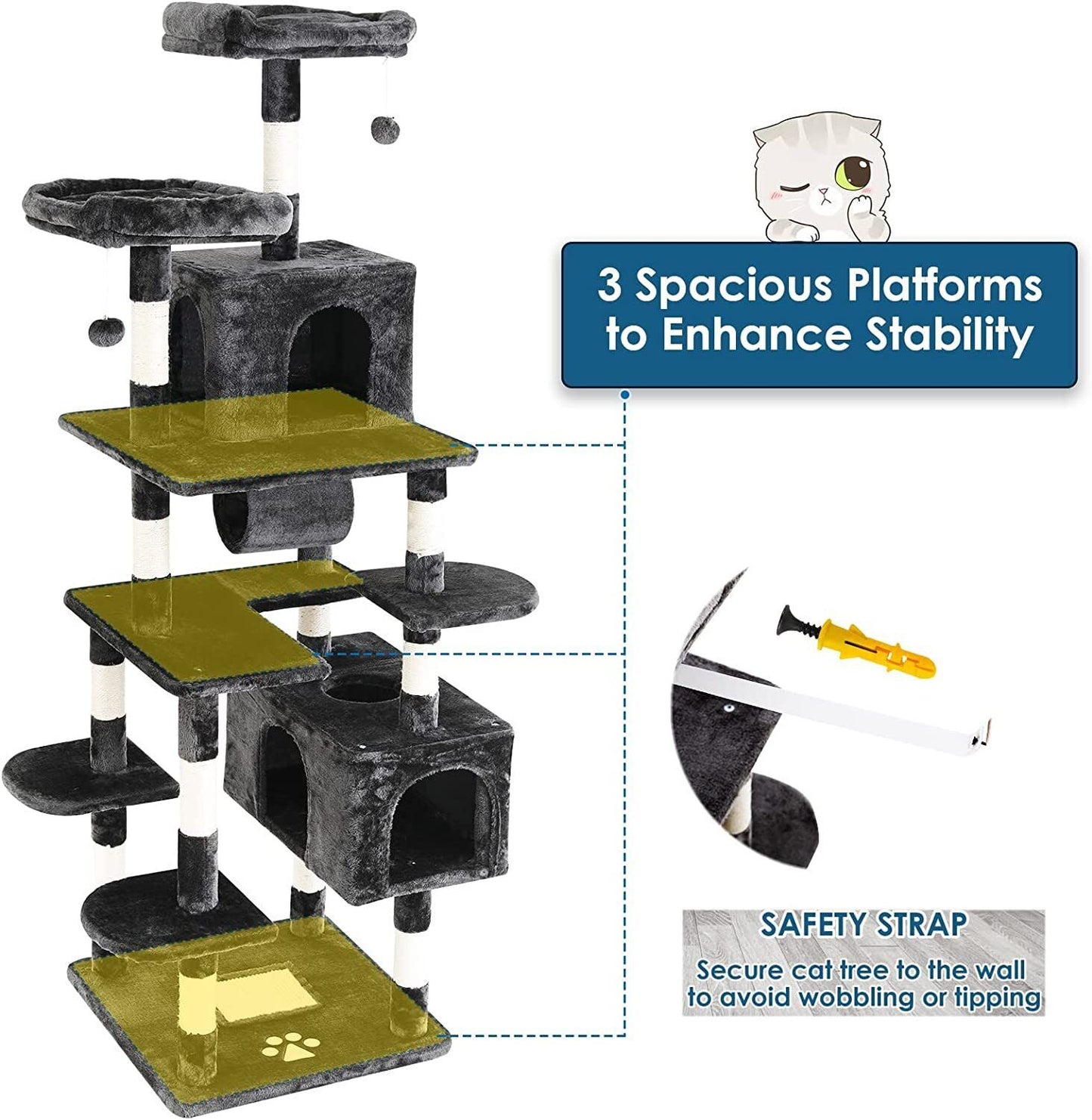 3 Spacious Platforms to Enhance Stability

SAFETY STRAP

Secure cat tree to the wall to avoid wobbling or tipping