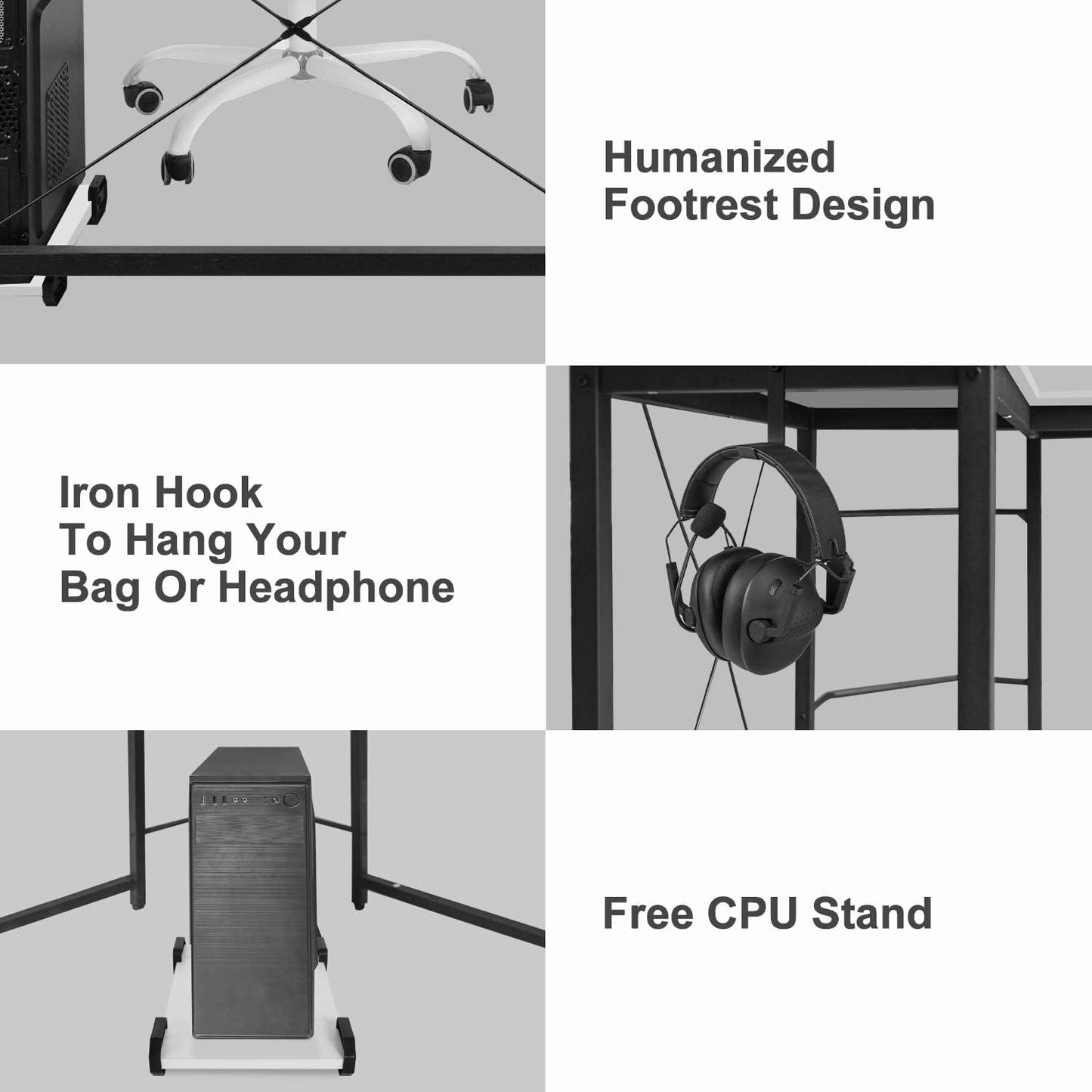 Humanized Footrest Design

Iron Hook To Hang Your Bag Or Headphone

Free CPU Stand