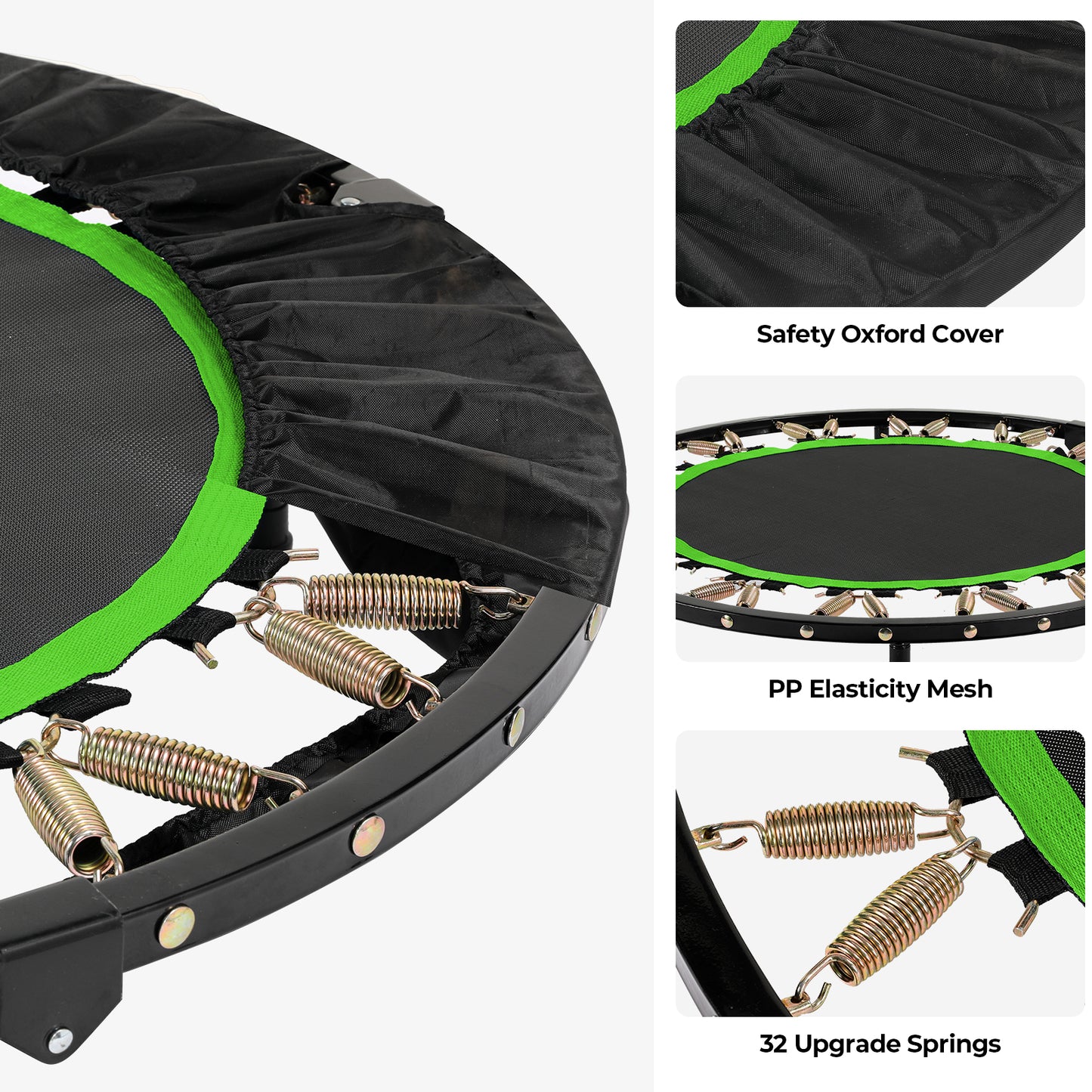 Safety Oxford Cover

PP Elasticity Mesh

32 Upgrade Springs