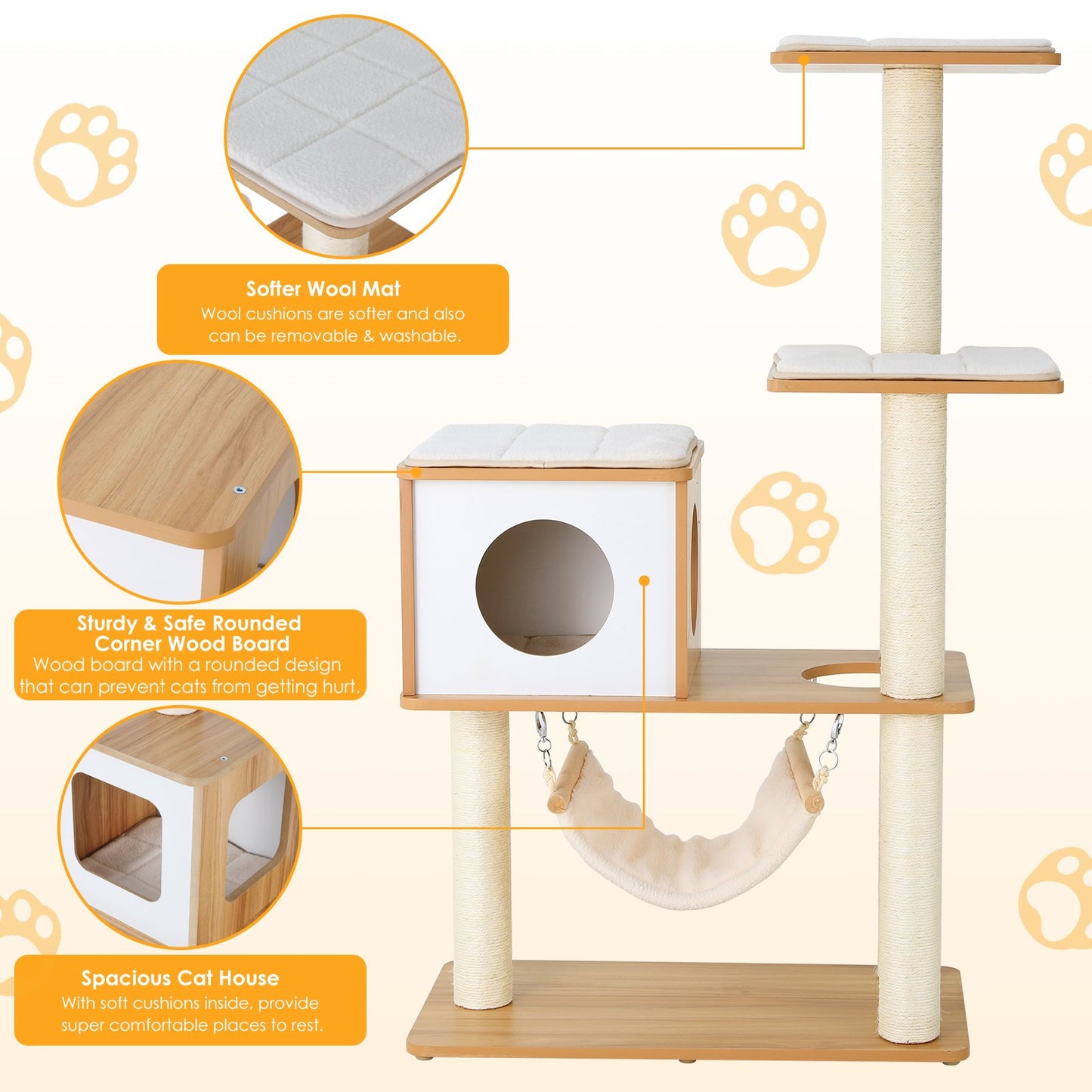 Softer Wool Mat
Wool cushions are softer and also can be removable & washable.

Sturdy & Safe Rounded Corner Wood Board
Wood board with a rounded design that can prevent cats from getting hurt.

Spacious Cat House
With soft cushions inside, provide super comfortable places to rest.